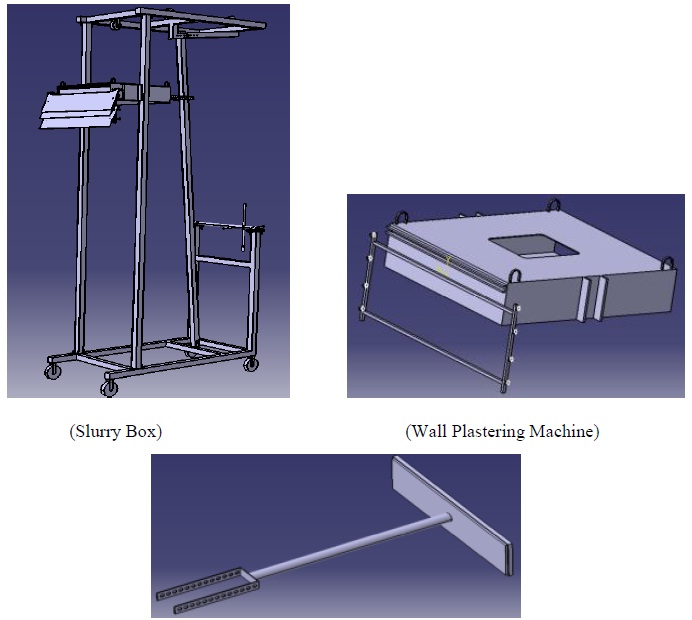 (Slurry Box)

(Wall Plastering Machine)